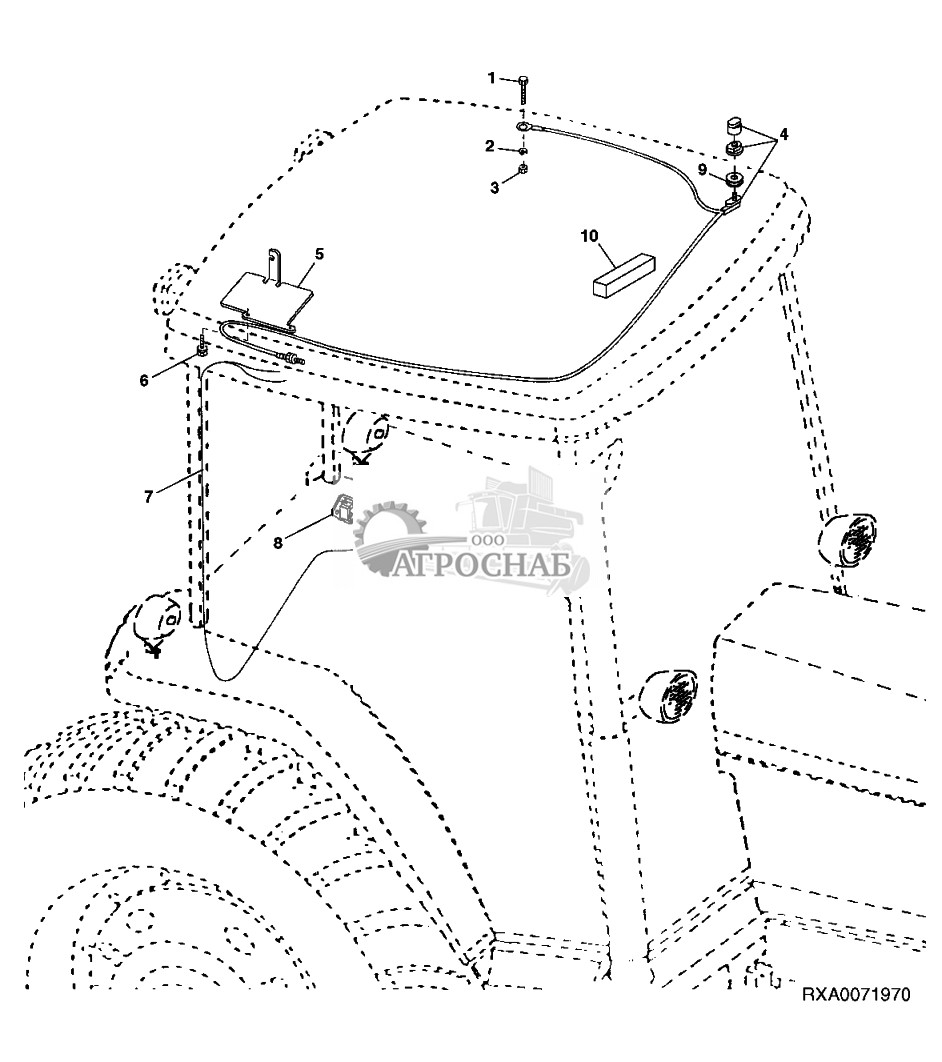 1
2
3
4
9
10
5
6
7
8
ООО
АГРОСНАБ
RXA0071970